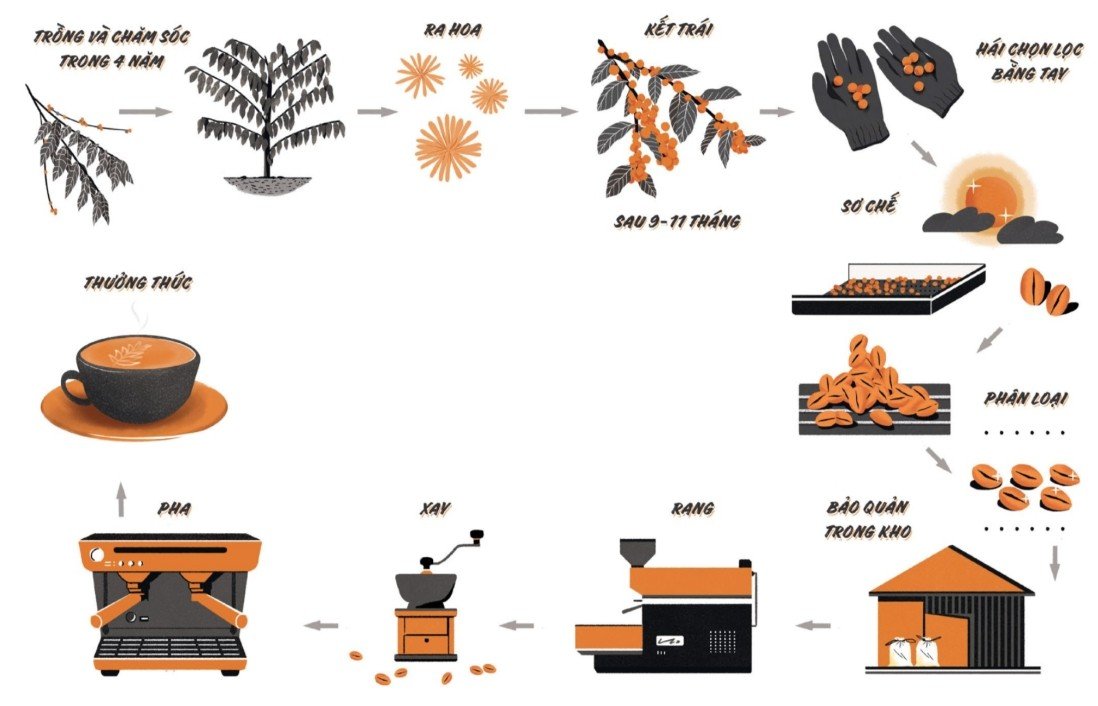 TRỒNG VÀ CHĂM SÓC TRONG 4 NĂM

RA HOA

KẾT TRÁI

SAU 9-11 THÁNG

HÁI CHỌN LỌC BẰNG TAY

SƠ CHẾ

PHÂN LOẠI

BẢO QUẢN TRONG KHO

RANG

XAY

PHA

THƯỞNG THỨC